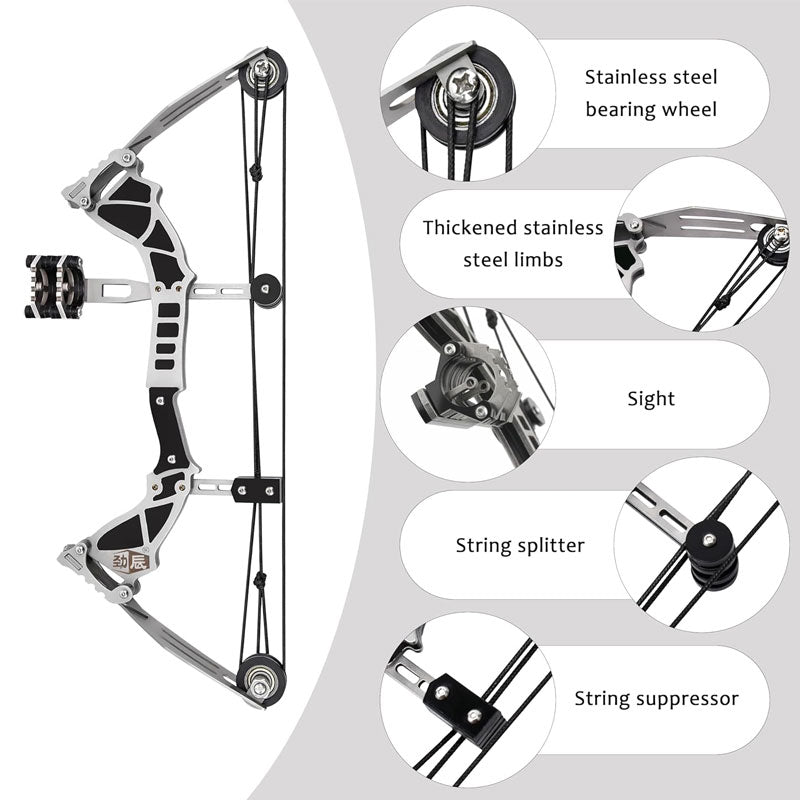 劲辰

Stainless steel bearing wheel

Thickened stainless steel limbs

Sight

String splitter

String suppressor