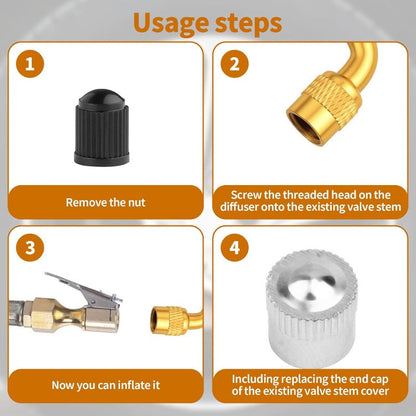 Usage steps

1

Remove the nut

2

Screw the threaded head on the diffuser onto the existing valve stem

3

Now you can inflate it

4

Including replacing the end cap of the existing valve stem cover